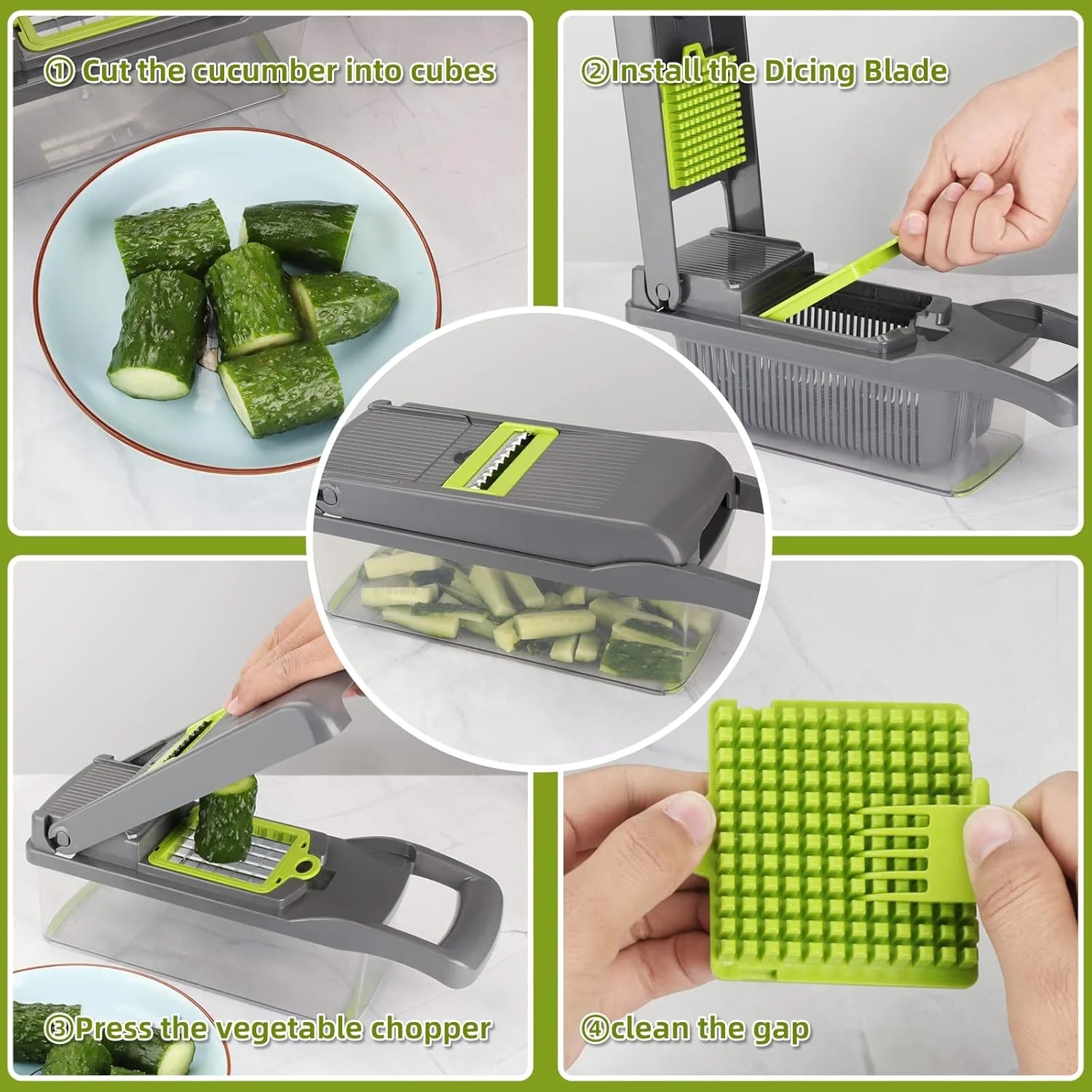 ① Cut the cucumber into cubes

②Install the Dicing Blade

③Press the vegetable chopper

④clean the gap